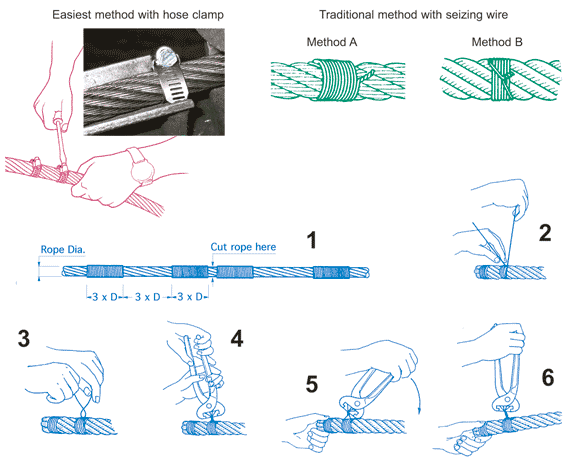 Easiest method with hose clamp

Traditional method with seizing wire

Method A

Method B

Rope Dia.

Cut rope here

1

3 x D

3 x D

3 x D

2

3

4

5

6